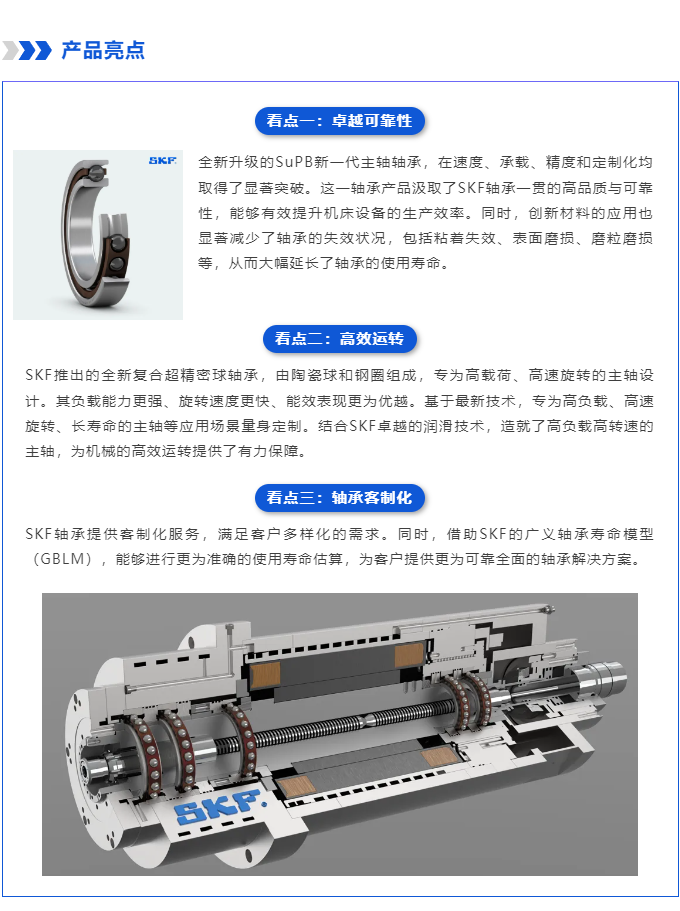 产品亮点

看点一：卓越可靠性

SKF

全新升级的SuPB新一代主轴轴承，在速度、承载、精度和定制化均取得了显著突破。这一轴承产品汲取了SKF轴承一贯的高品质与可靠性，能够有效提升机床设备的生产效率。同时，创新材料的应用也显著减少了轴承的失效状况，包括粘着失效、表面磨损、磨粒磨损等，从而大幅延长了轴承的使用寿命。

看点二：高效运转

SKF推出的全新复合超精密球轴承，由陶瓷球和钢圈组成，专为高载荷、高速旋转的主轴设计。其负载能力更强、旋转速度更快、能效表现更为优越。基于最新技术，专为高负载、高速旋转、长寿命的主轴等应用场景量身定制。结合SKF卓越的润滑技术，造就了高负载高转速的主轴，为机械的高效运转提供了有力保障。

看点三：轴承客制化

SKF轴承提供客制化服务，满足客户多样化的需求。同时，借助SKF的广义轴承寿命模型（GBLM），能够进行更为准确的使用寿命估算，为客户提供更为可靠全面的轴承解决方案。

SKF