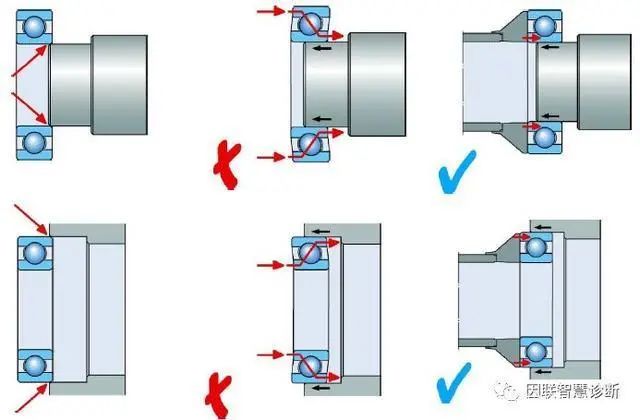 因联智慧诊断