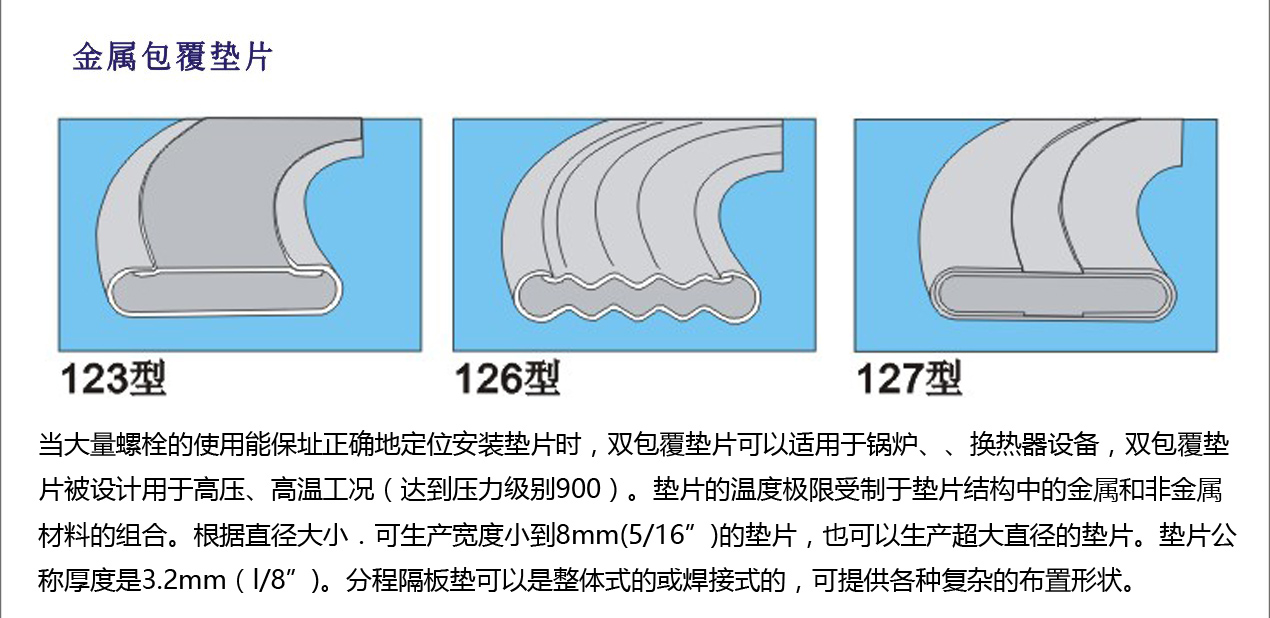 金属包覆垫片

123型

126型

127型

当大量螺栓的使用能保址正确地定位安装垫片时，双包覆垫片可以适用于锅炉、、换热器设备，双包覆垫片被设计用于高压、高温工况（达到压力级别900）。垫片的温度极限受制于垫片结构中的金属和非金属材料的组合。根据直径大小．可生产宽度小到8mm(5/16”)的垫片，也可以生产超大直径的垫片。垫片公称厚度是3.2mm（l/8”）。分程隔板垫可以是整体式的或焊接式的，可提供各种复杂的布置形状。